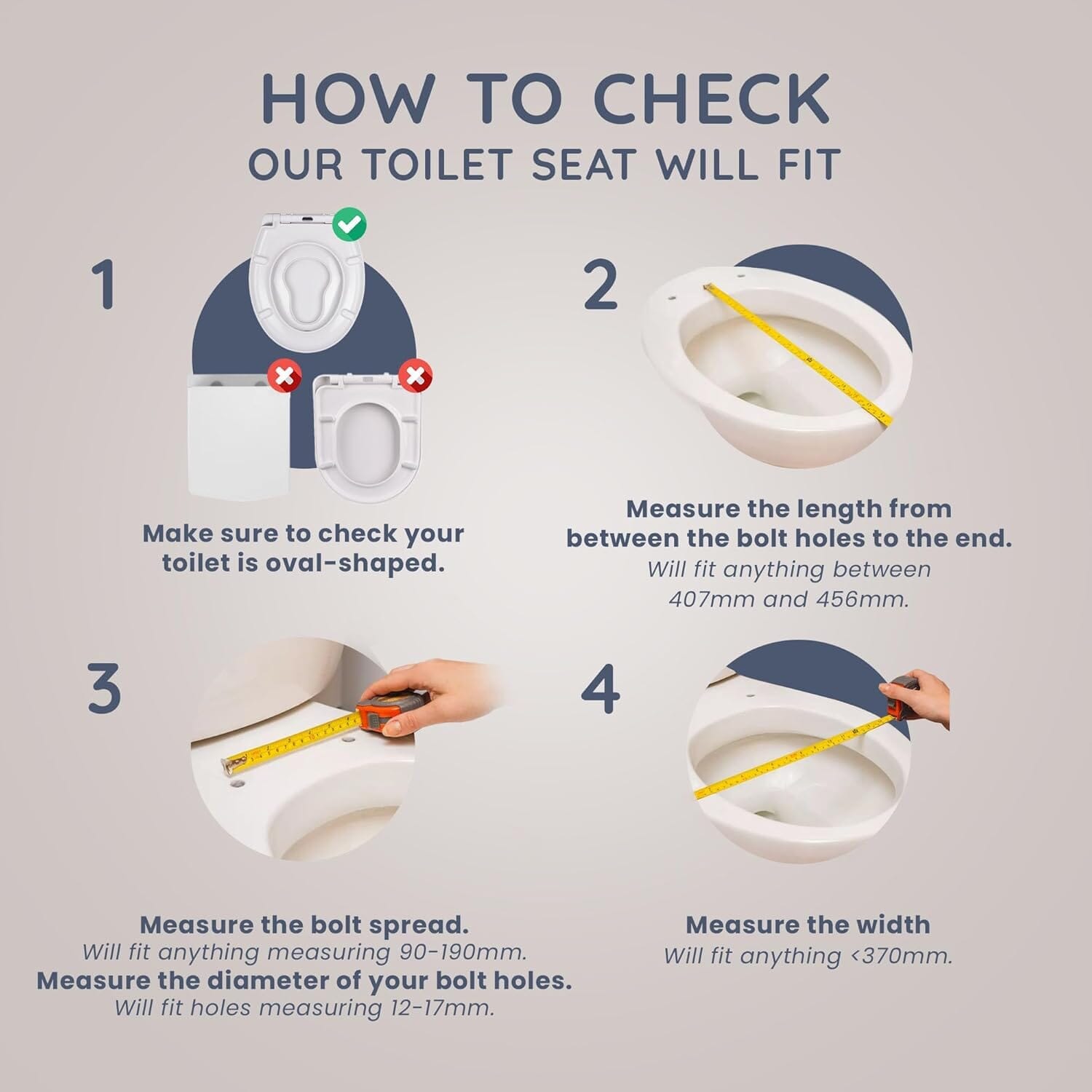 HOW TO CHECK
OUR TOILET SEAT WILL FIT

1

Make sure to check your toilet is oval-shaped.

2

Measure the length from between the bolt holes to the end.
Will fit anything between 407mm and 456mm.

3

Measure the bolt spread.
Will fit anything measuring 90-190mm.
Measure the diameter of your bolt holes.
Will fit holes measuring 12-17mm.

4

Measure the width
Will fit anything <370mm.