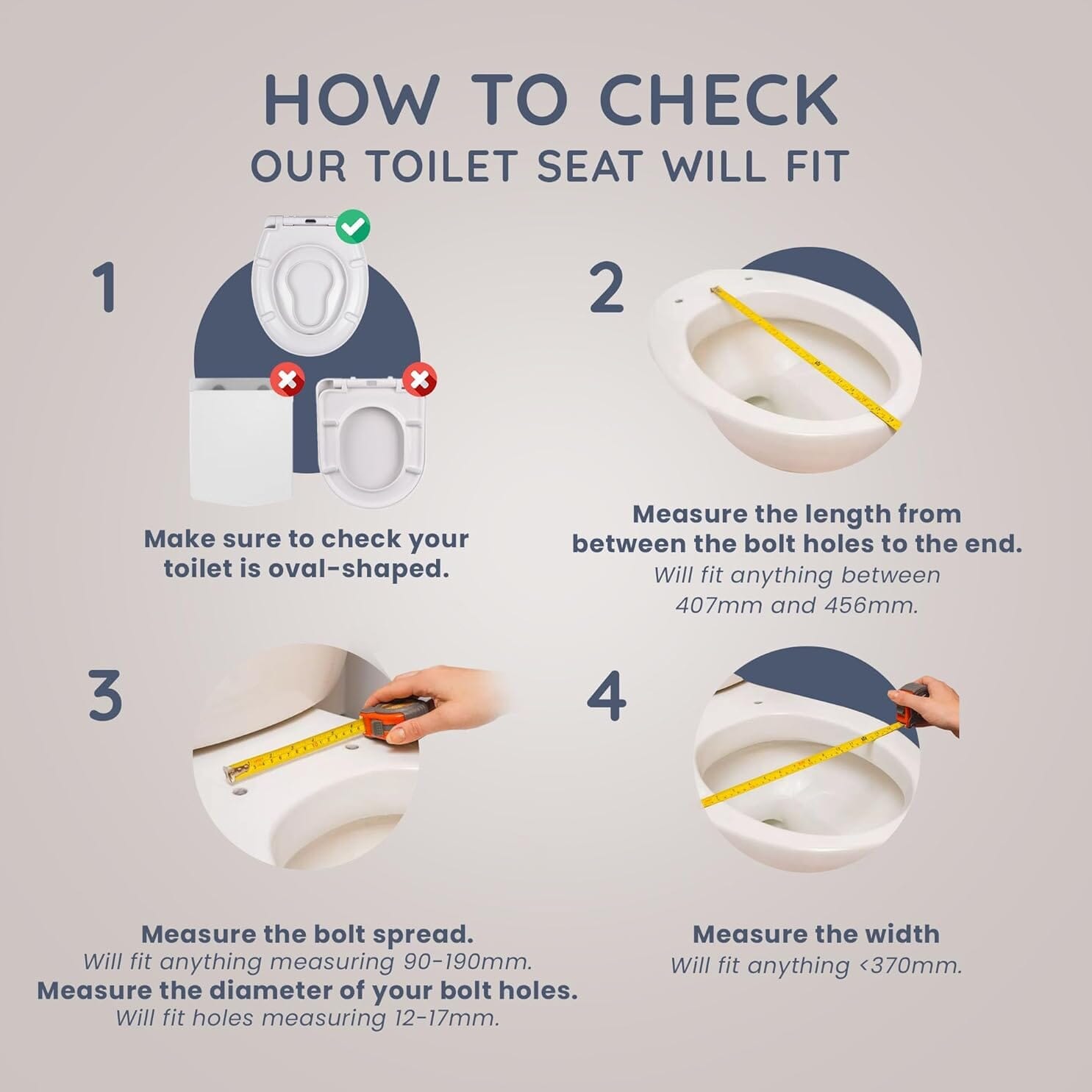 HOW TO CHECK
OUR TOILET SEAT WILL FIT

1

Make sure to check your toilet is oval-shaped.

2

Measure the length from between the bolt holes to the end.
Will fit anything between 407mm and 456mm.

3

Measure the bolt spread.
Will fit anything measuring 90-190mm.
Measure the diameter of your bolt holes.
Will fit holes measuring 12-17mm.

4

Measure the width
Will fit anything <370mm.