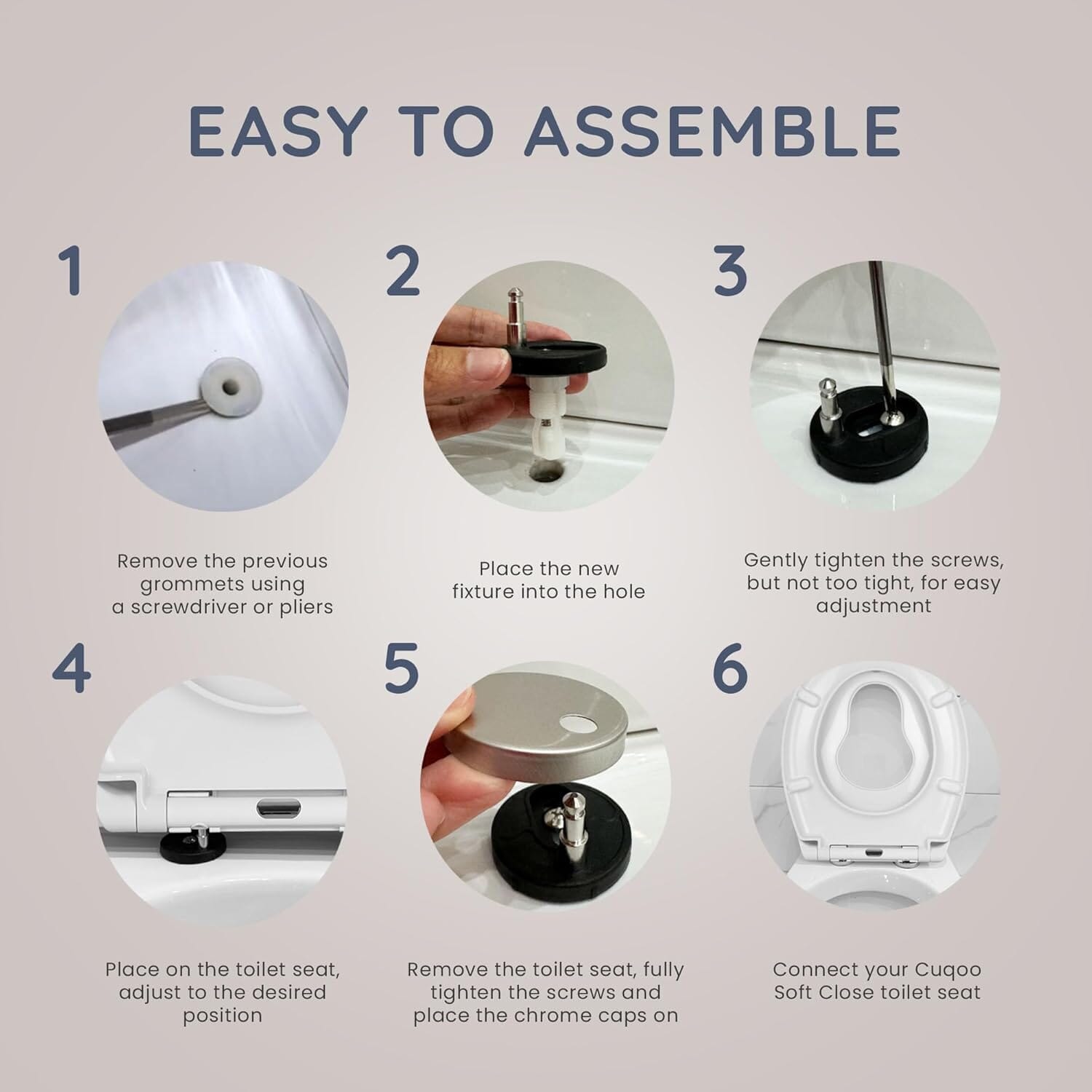 EASY TO ASSEMBLE

1

Remove the previous grommets using a screwdriver or pliers

2

Place the new fixture into the hole

3

Gently tighten the screws, but not too tight, for easy adjustment

4

Place on the toilet seat, adjust to the desired position

5

Remove the toilet seat, fully tighten the screws and place the chrome caps on

6

Connect your Cuqoo Soft Close toilet seat