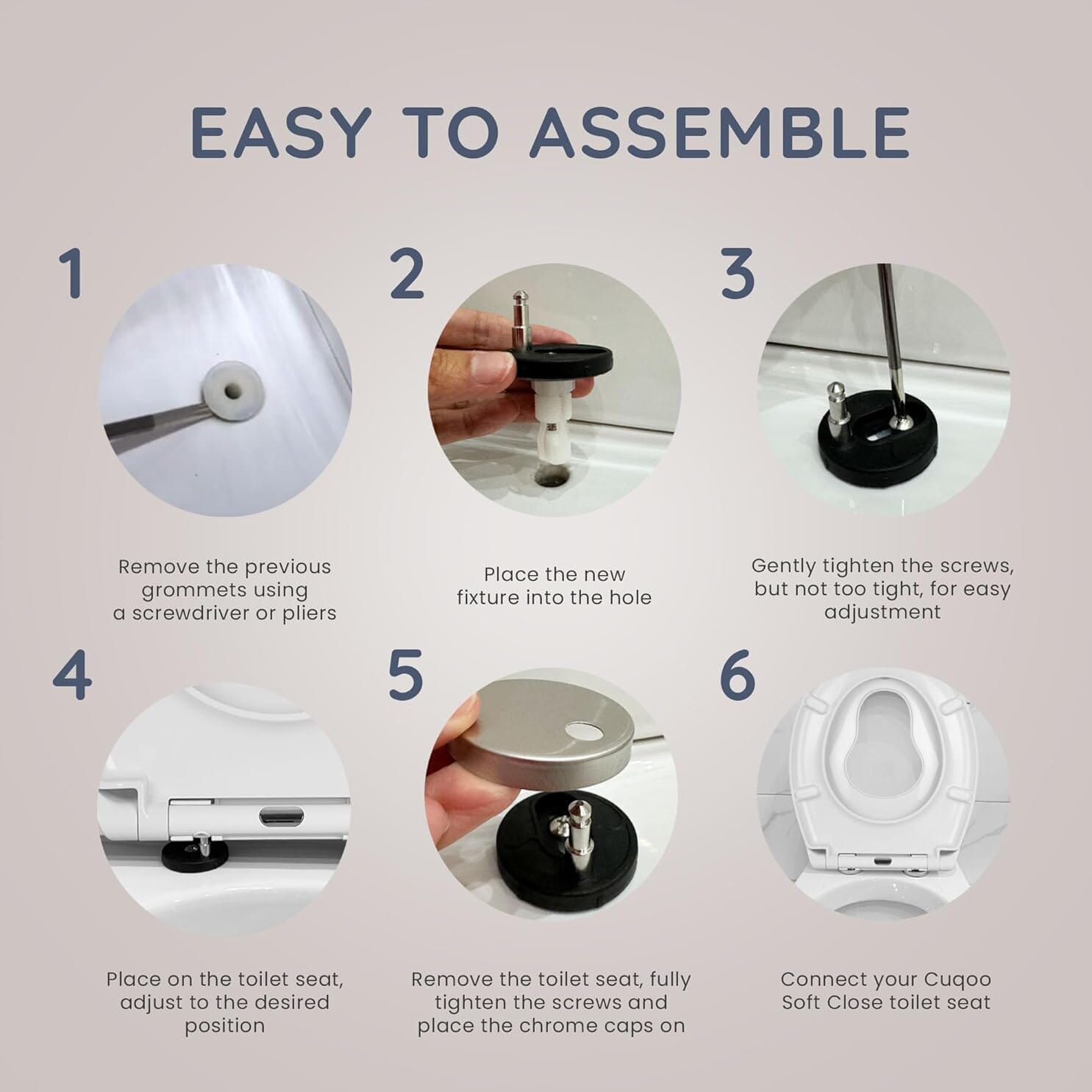 EASY TO ASSEMBLE

1

Remove the previous grommets using a screwdriver or pliers

2

Place the new fixture into the hole

3

Gently tighten the screws, but not too tight, for easy adjustment

4

Place on the toilet seat, adjust to the desired position

5

Remove the toilet seat, fully tighten the screws and place the chrome caps on

6

Connect your Cuqoo Soft Close toilet seat