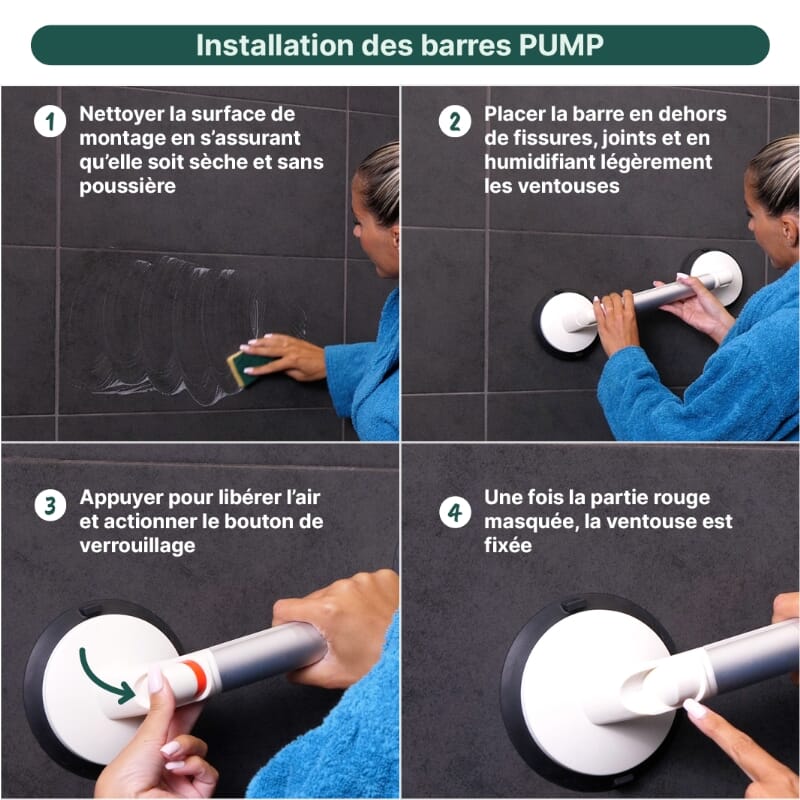 Installation des barres PUMP

1 Nettoyer la surface de montage en s'assurant qu'elle soit sèche et sans poussière

2 Placer la barre en dehors de fissures, joints et en humidifiant légèrement les ventouses

3 Appuyer pour libérer l'air et actionner le bouton de verrouillage

4 Une fois la partie rouge masquée, la ventouse est fixée