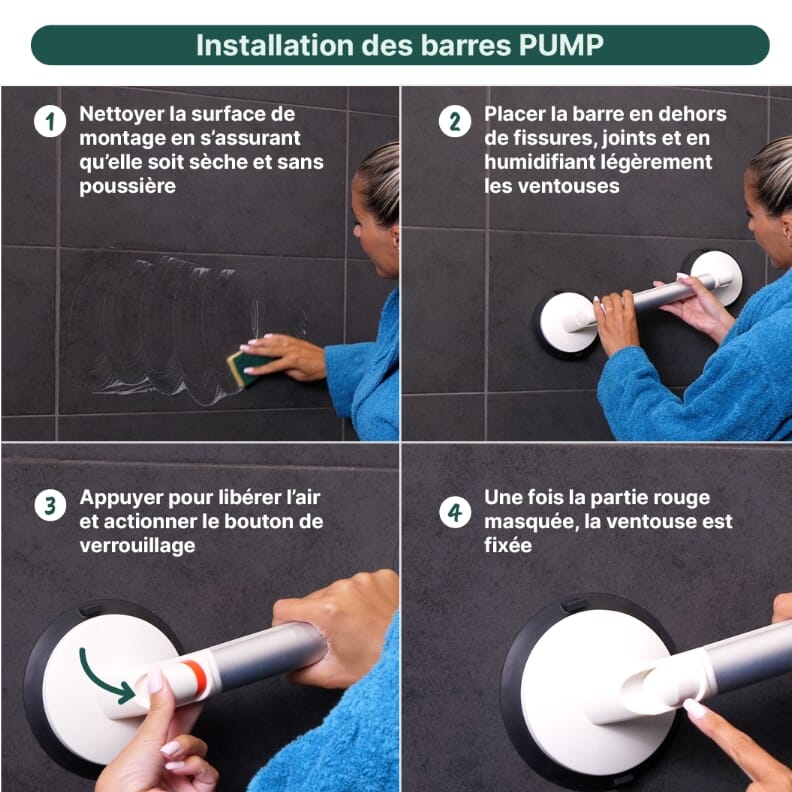 Installation des barres PUMP

1 Nettoyer la surface de montage en s'assurant qu'elle soit sèche et sans poussière

2 Placer la barre en dehors de fissures, joints et en humidifiant légèrement les ventouses

3 Appuyer pour libérer l'air et actionner le bouton de verrouillage

4 Une fois la partie rouge masquée, la ventouse est fixée