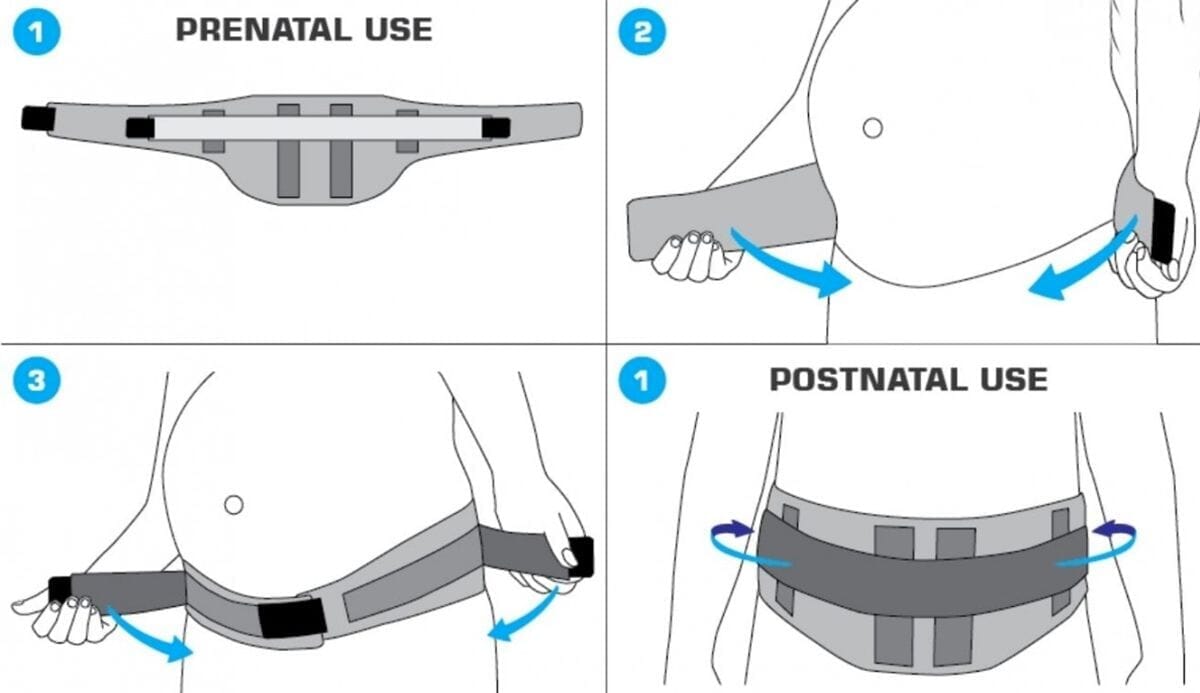 1 PRENATAL USE

2

3

1 POSTNATAL USE