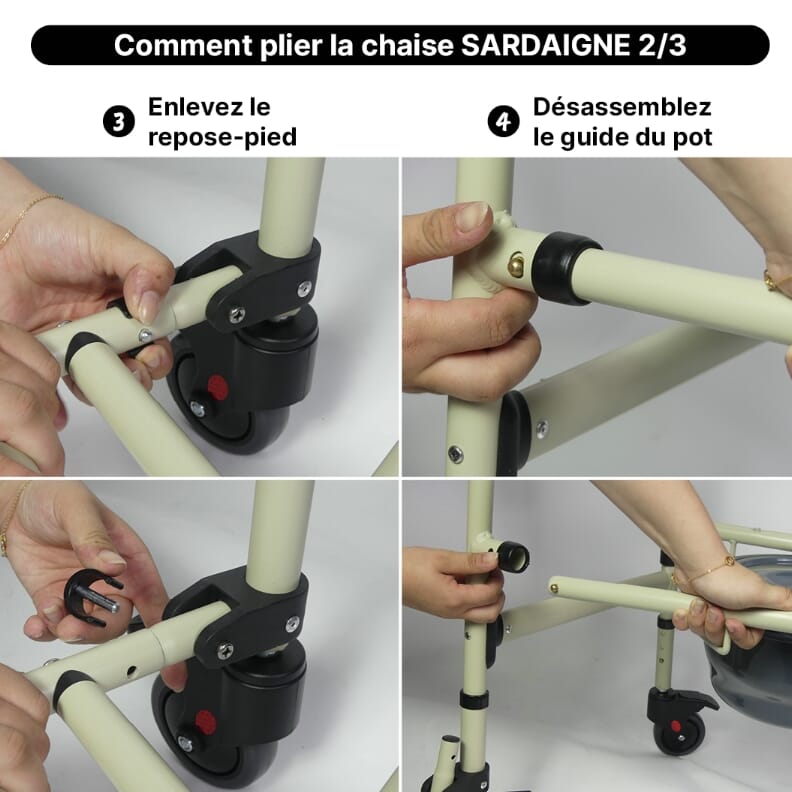 Comment plier la chaise SARDAIGNE 2/3

3 Enlevez le repose-pied

4 Désassemblez le guide du pot