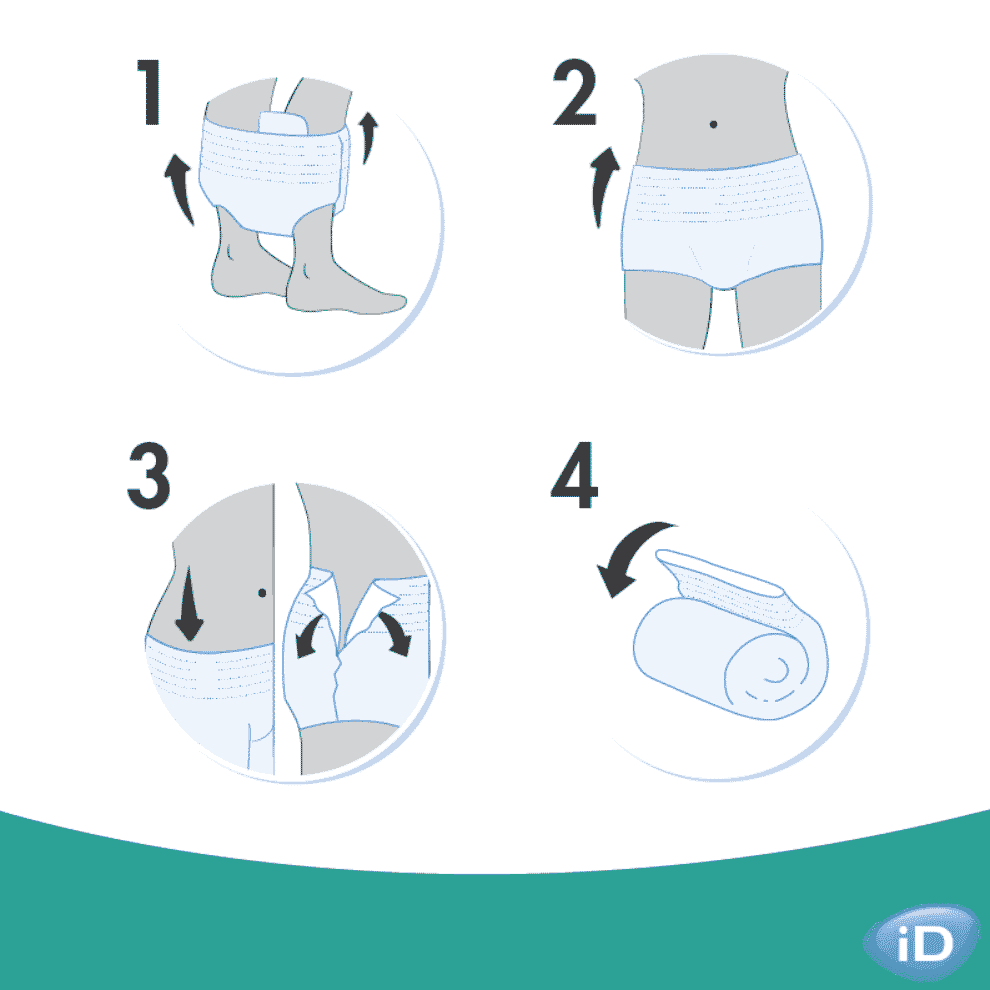 1

2

3

4

iD