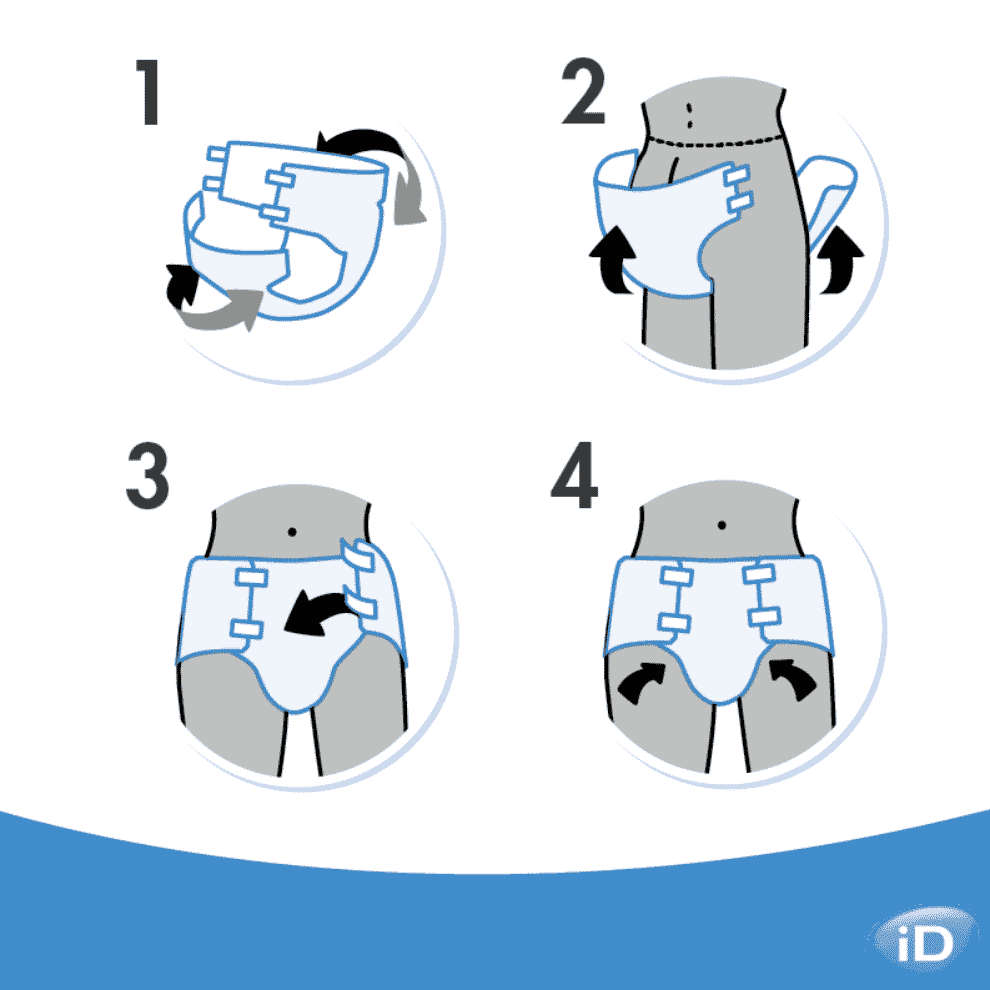 1

2

3

4

iD