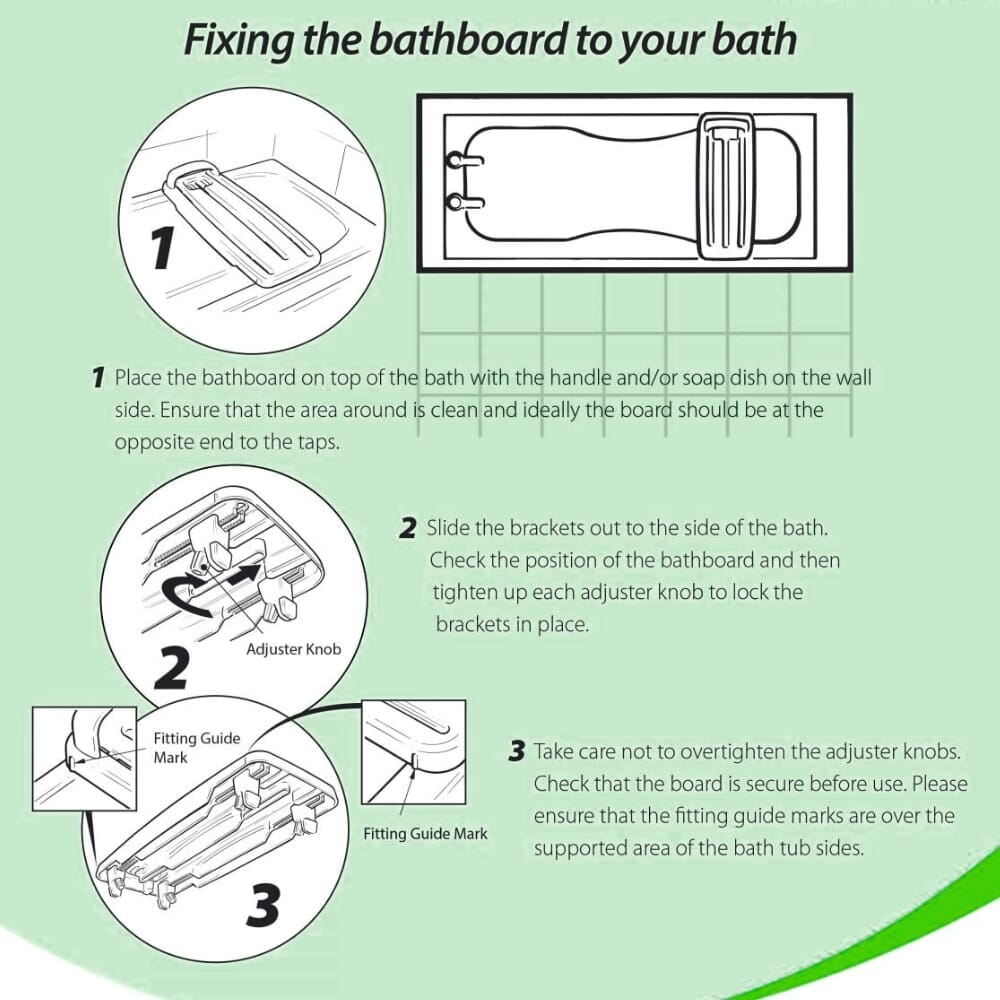 Fixing the bathboard to your bath

1

1 Place the bathboard on top of the bath with the handle and/or soap dish on the wall side. Ensure that the area around is clean and ideally the board should be at the opposite end to the taps.

Adjuster Knob

2

2 Slide the brackets out to the side of the bath. Check the position of the bathboard and then tighten up each adjuster knob to lock the brackets in place.

Fitting Guide Mark

Fitting Guide Mark

3

3 Take care not to overtighten the adjuster knobs. Check that the board is secure before use. Please ensure that the fitting guide marks are over the supported area of the bath tub sides.