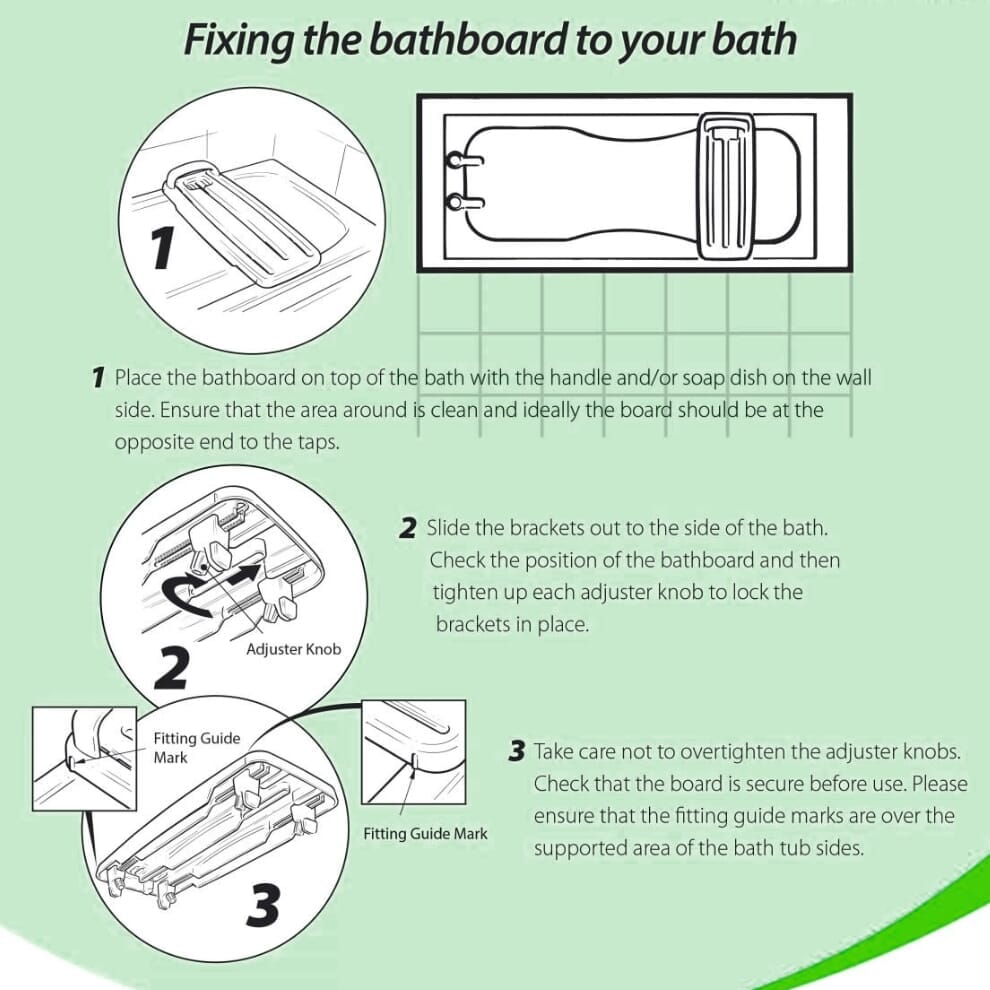 Fixing the bathboard to your bath

1

1 Place the bathboard on top of the bath with the handle and/or soap dish on the wall side. Ensure that the area around is clean and ideally the board should be at the opposite end to the taps.

Adjuster Knob

2

2 Slide the brackets out to the side of the bath. Check the position of the bathboard and then tighten up each adjuster knob to lock the brackets in place.

Fitting Guide Mark

Fitting Guide Mark

3

3 Take care not to overtighten the adjuster knobs. Check that the board is secure before use. Please ensure that the fitting guide marks are over the supported area of the bath tub sides.