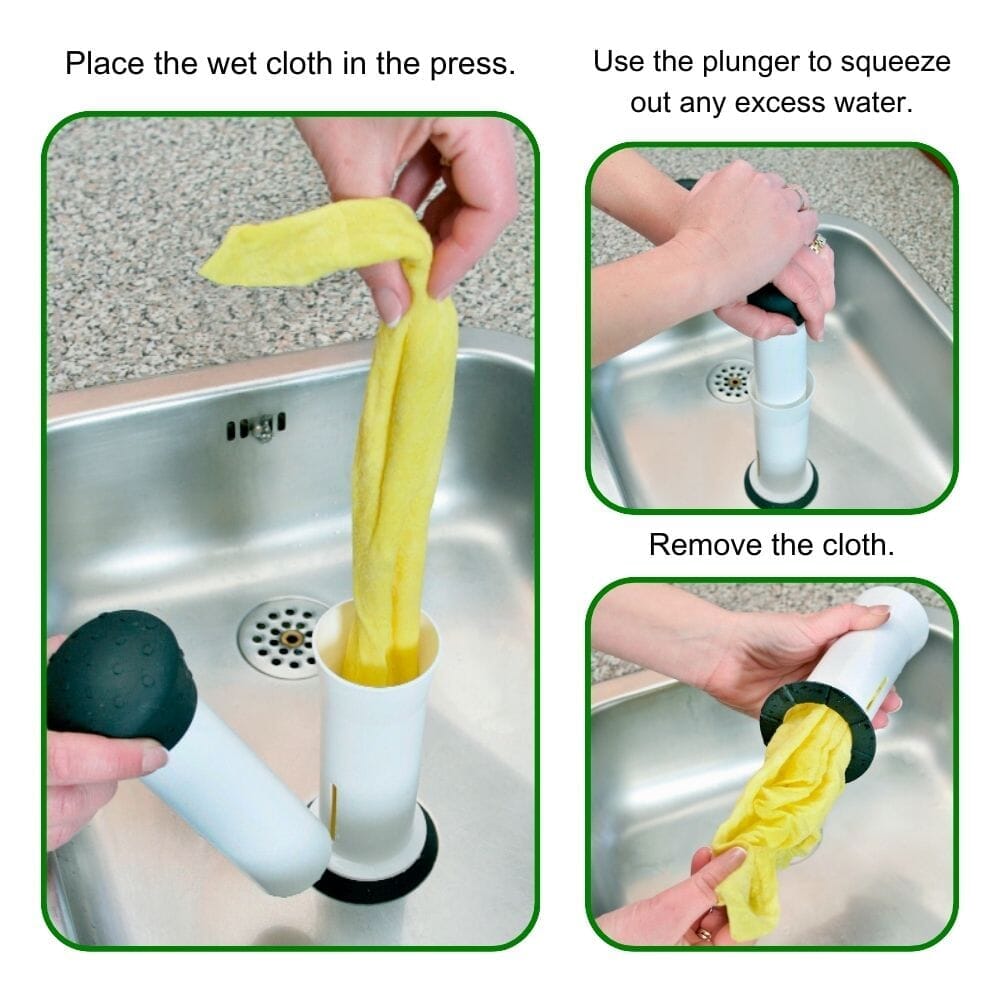 Place the wet cloth in the press.

Use the plunger to squeeze out any excess water.

Remove the cloth.