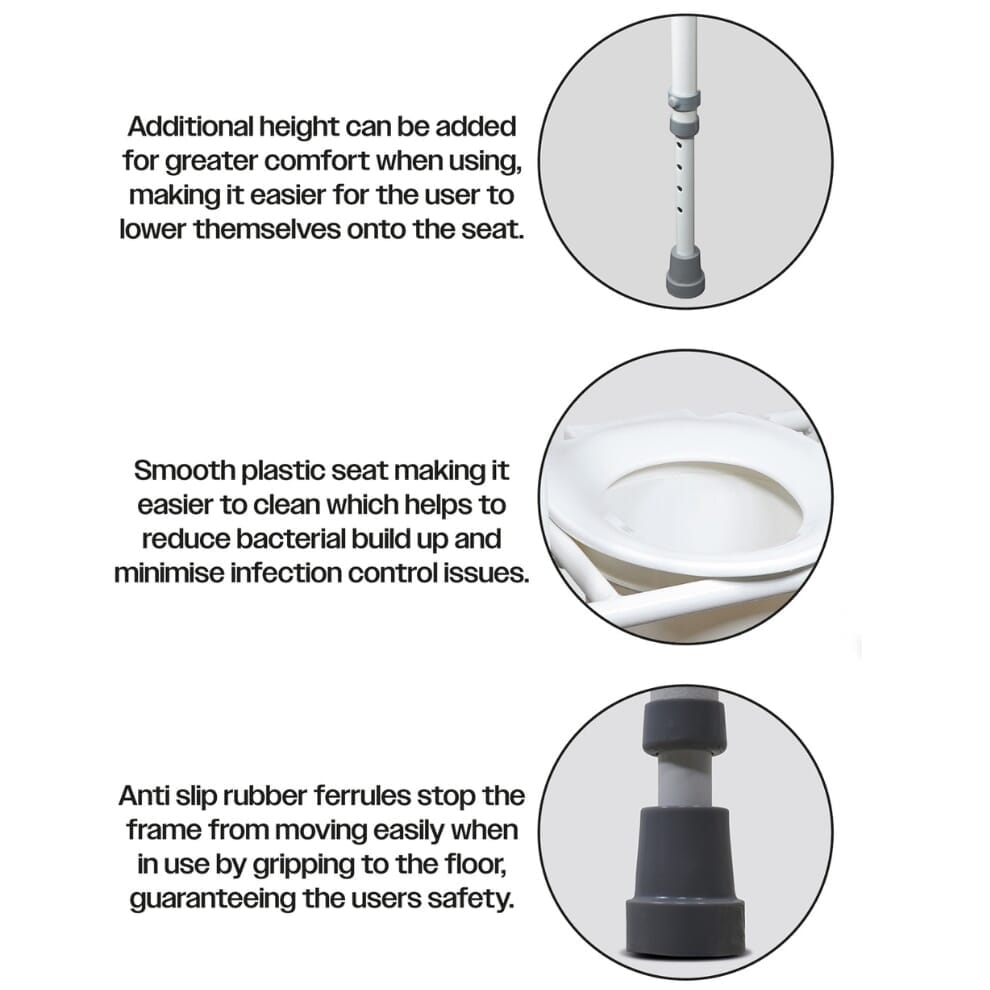 Additional height can be added for greater comfort when using, making it easier for the user to lower themselves onto the seat.

Smooth plastic seat making it easier to clean which helps to reduce bacterial build up and minimise infection control issues.

Anti slip rubber ferrules stop the frame from moving easily when in use by gripping to the floor, guaranteeing the users safety.