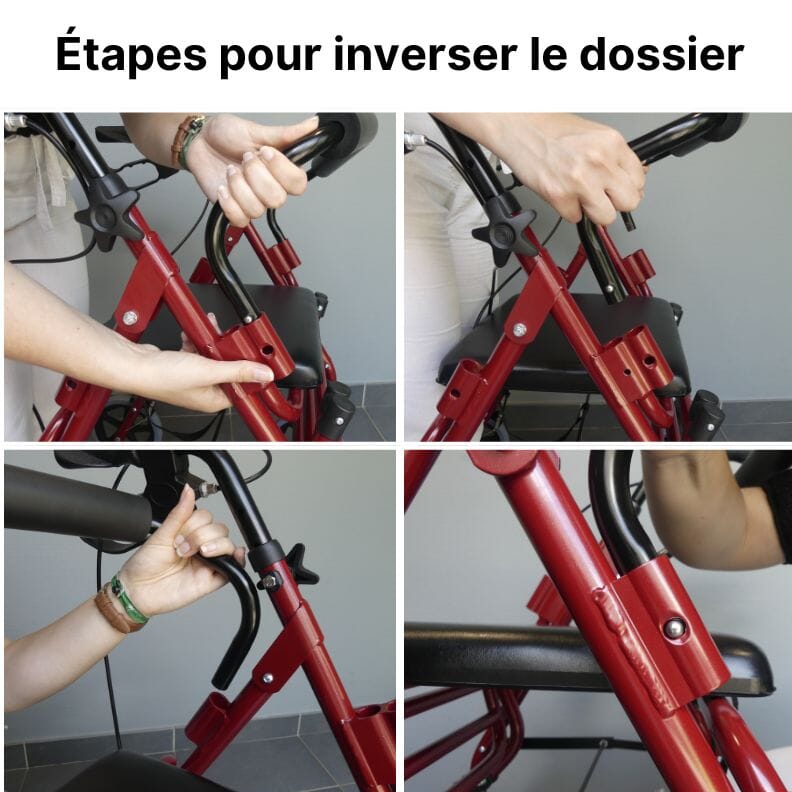 Étapes pour inverser le dossier