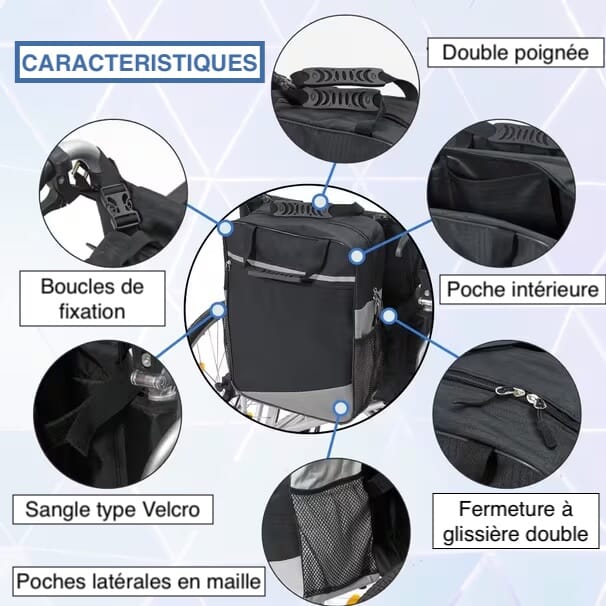 CARACTERISTIQUES

Double poignée

Boucles de fixation

Poche intérieure

Sangle type Velcro

Fermeture à glissière double

Poches latérales en maille