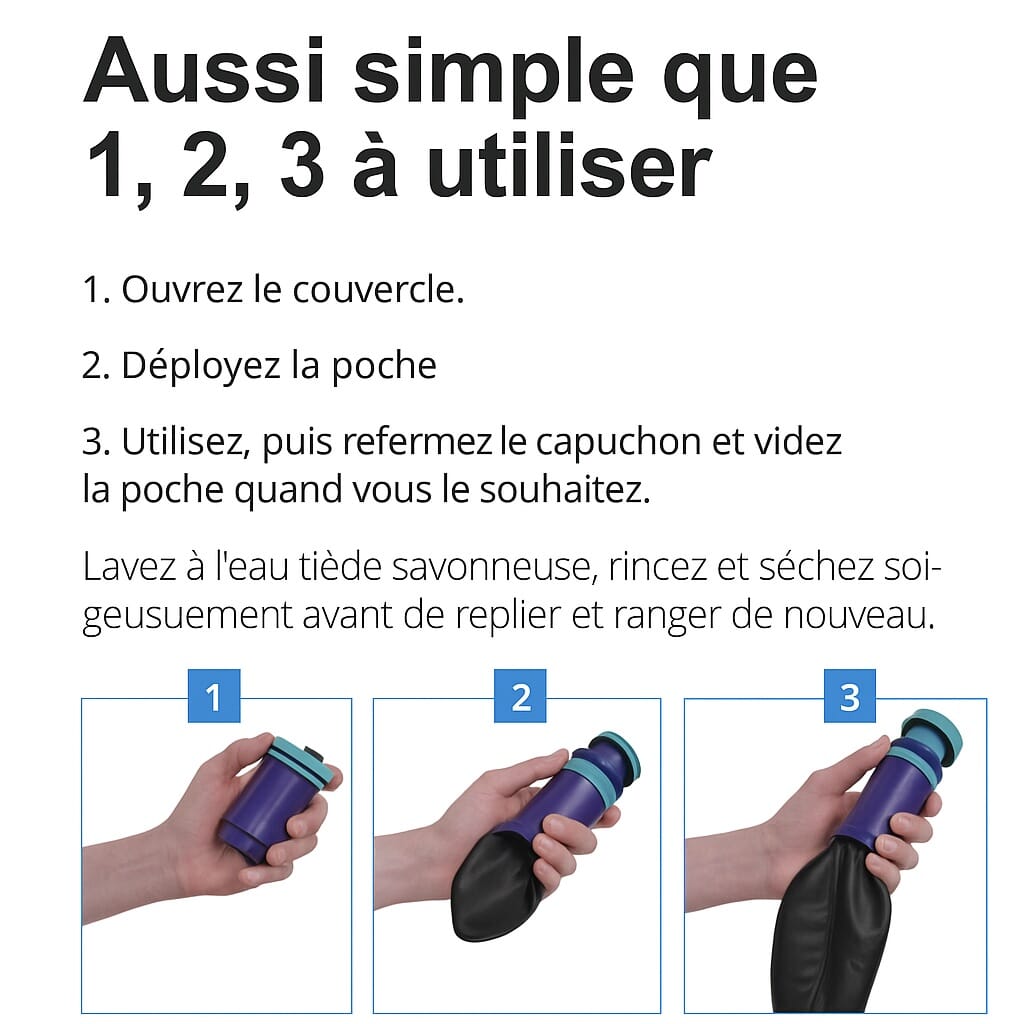 Aussi simple que 1, 2, 3 à utiliser

1. Ouvrez le couvercle.

2. Déployez la poche

3. Utilisez, puis refermez le capuchon et videz la poche quand vous le souhaitez.

Lavez à l'eau tiède savonneuse, rincez et séchez soigeusuement avant de replier et ranger de nouveau.

1

2

3