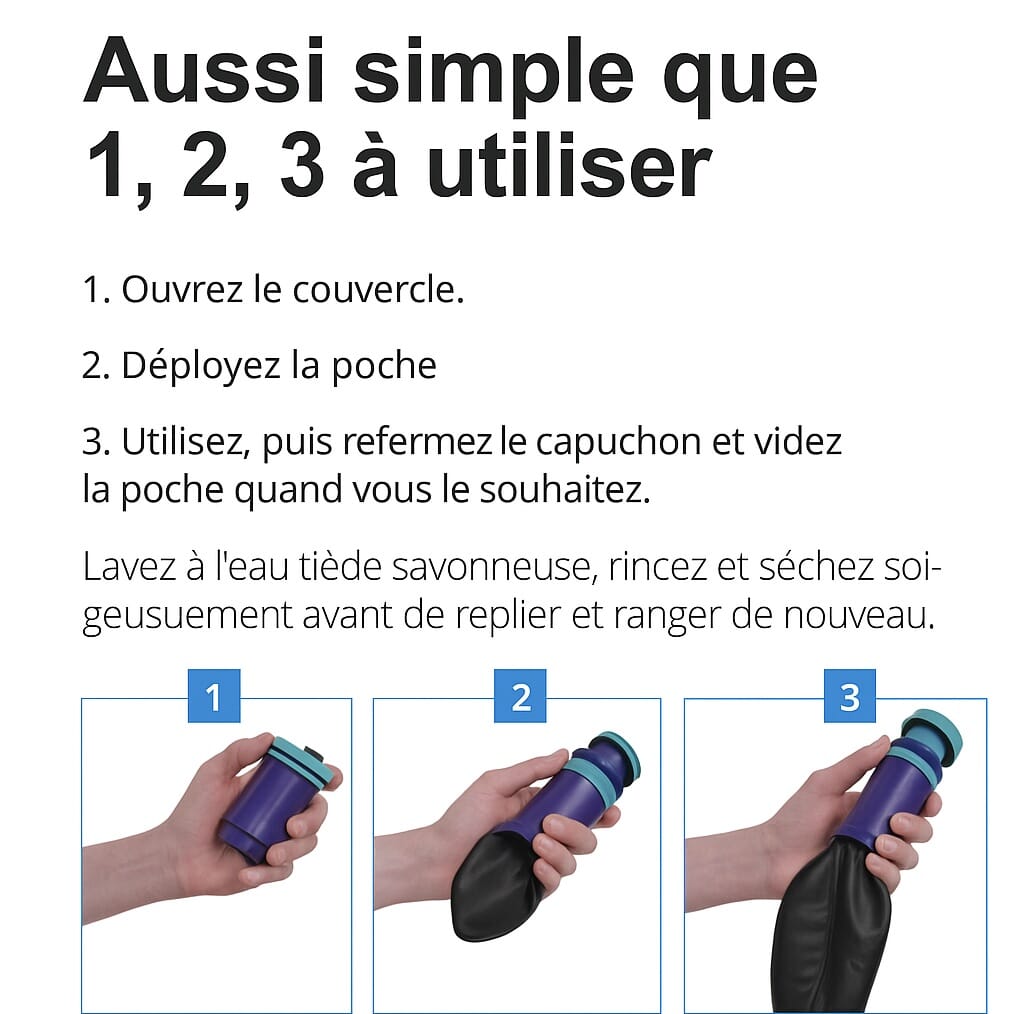 Aussi simple que 1, 2, 3 à utiliser

1. Ouvrez le couvercle.

2. Déployez la poche

3. Utilisez, puis refermez le capuchon et videz la poche quand vous le souhaitez.

Lavez à l'eau tiède savonneuse, rincez et séchez soigeusuement avant de replier et ranger de nouveau.

1

2

3